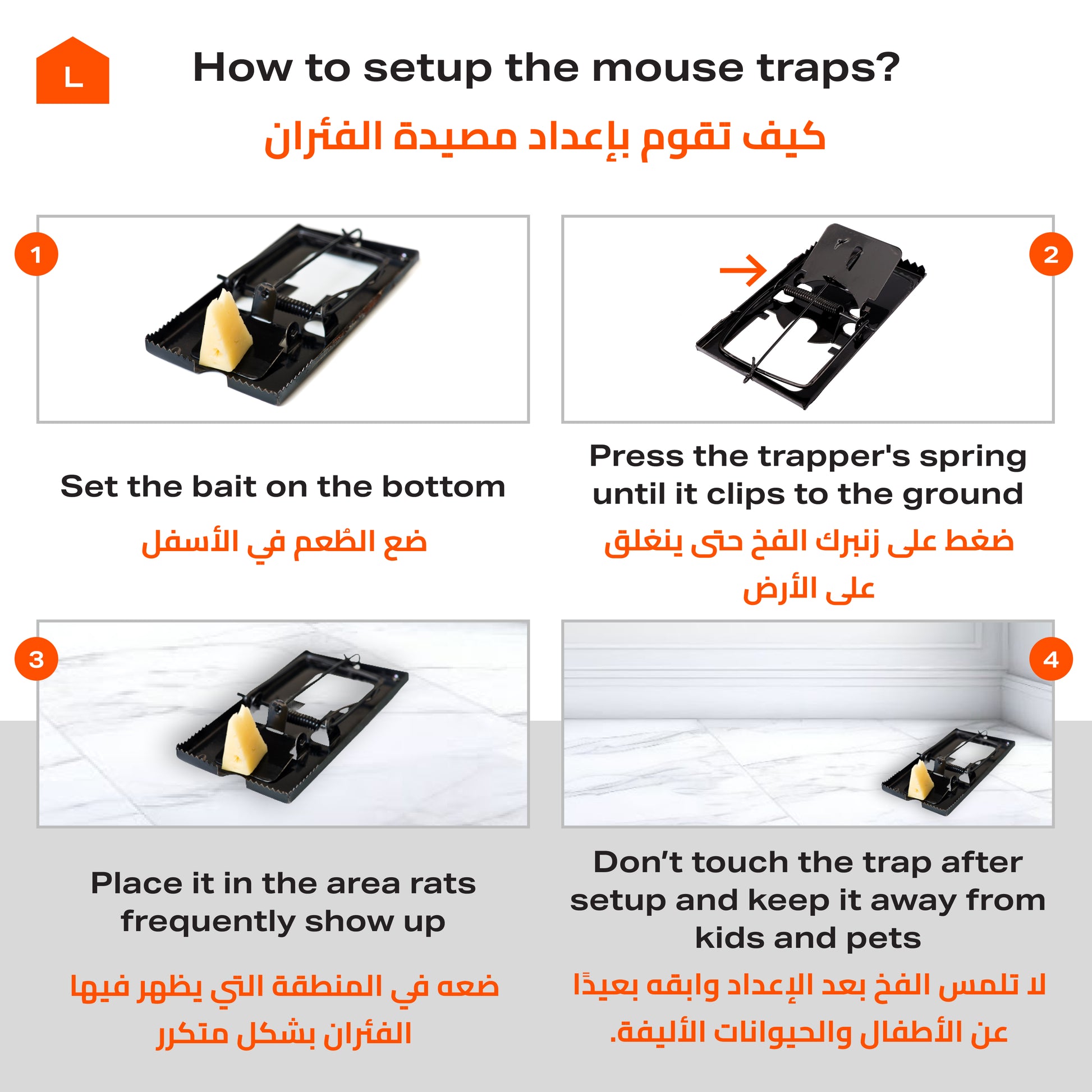 L

How to setup the mouse traps?

كيف تقوم بإعداد مصيدة الفئران

1

Set the bait on the bottom

ضع الطُعم في الأسفل

2

Press the trapper's spring until it clips to the ground

ضغط على زنبرك الفخ حتى ينغلق على الأرض

3

Place it in the area rats frequently show up

ضعه في المنطقة التي يظهر فيها الفئران بشكل متكرر

4

Don't touch the trap after setup and keep it away from kids and pets

لا تلمس الفخ بعد الإعداد وابقه بعيدًا عن الأطفال والحيوانات الأليفة.