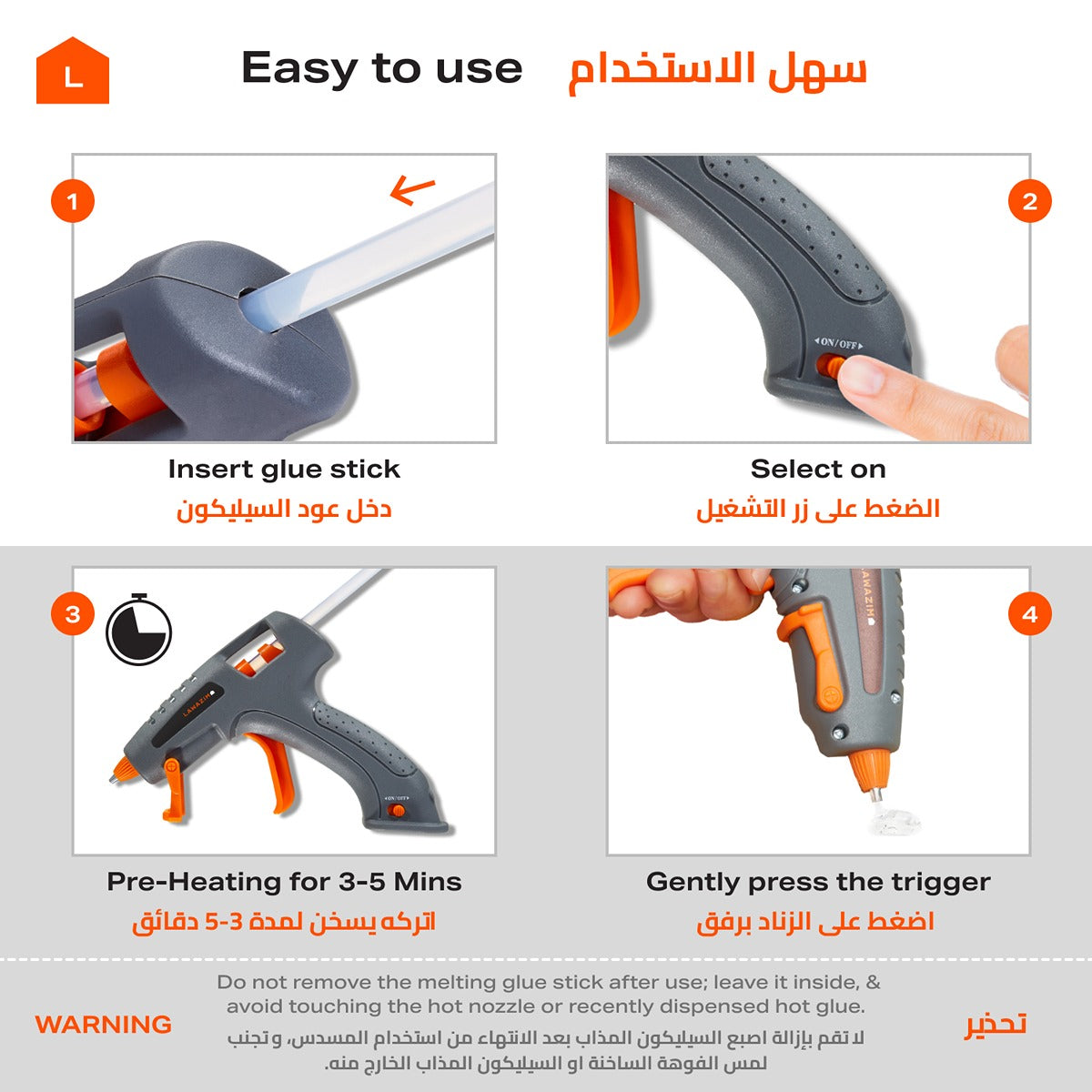 L

Easy to use سهل الاستخدام

1

Insert glue stick
دخل عود السيليكون

2

ON/OFF

Select on
الضغط على زر التشغيل

3

LAWAZIM

ON/OFF

Pre-Heating for 3-5 Mins
اتركه يسخن لمدة 3-5 دقائق

4

LAWAZIM

Gently press the trigger
اضغط على الزناد برفق

WARNING

Do not remove the melting glue stick after use; leave it inside, & avoid touching the hot nozzle or recently dispensed hot glue.

لا تقم بإزالة اصبع السيليكون المذاب بعد الانتهاء من استخدام المسدس، وتجنب لمس الفوهة الساخنة او السيليكون المذاب الخارج منه.

تحذير