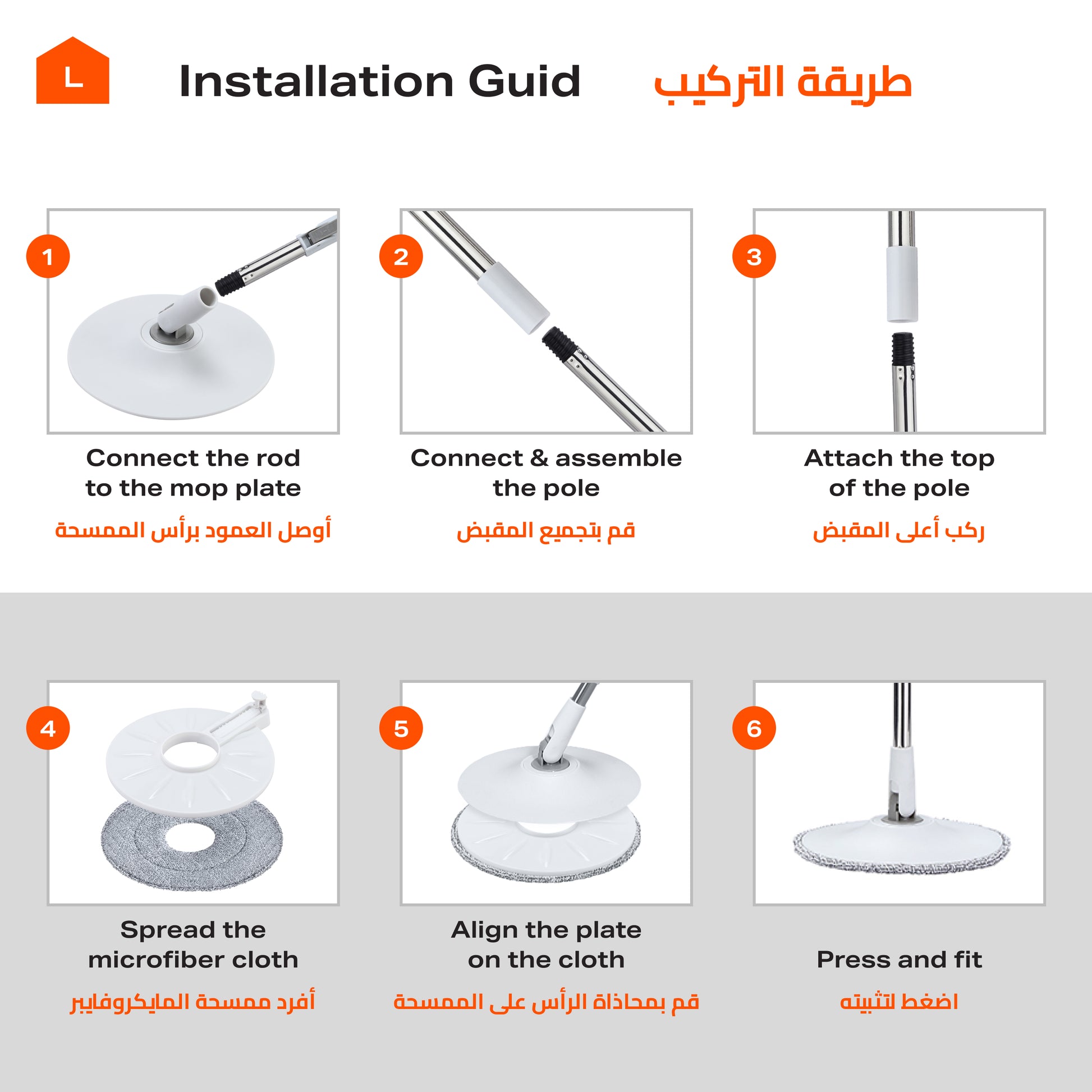 L

Installation Guid

طريقة التركيب

1

Connect the rod to the mop plate

أوصل العمود برأس الممسحة

2

Connect & assemble the pole

قم بتجميع المقبض

3

Attach the top of the pole

ركب أعلى المقبض

4

Spread the microfiber cloth

أفرد ممسحة المايكروفايبر

5

Align the plate on the cloth

قم بمحاذاة الرأس على الممسحة

6

Press and fit

اضغط لتثبيته