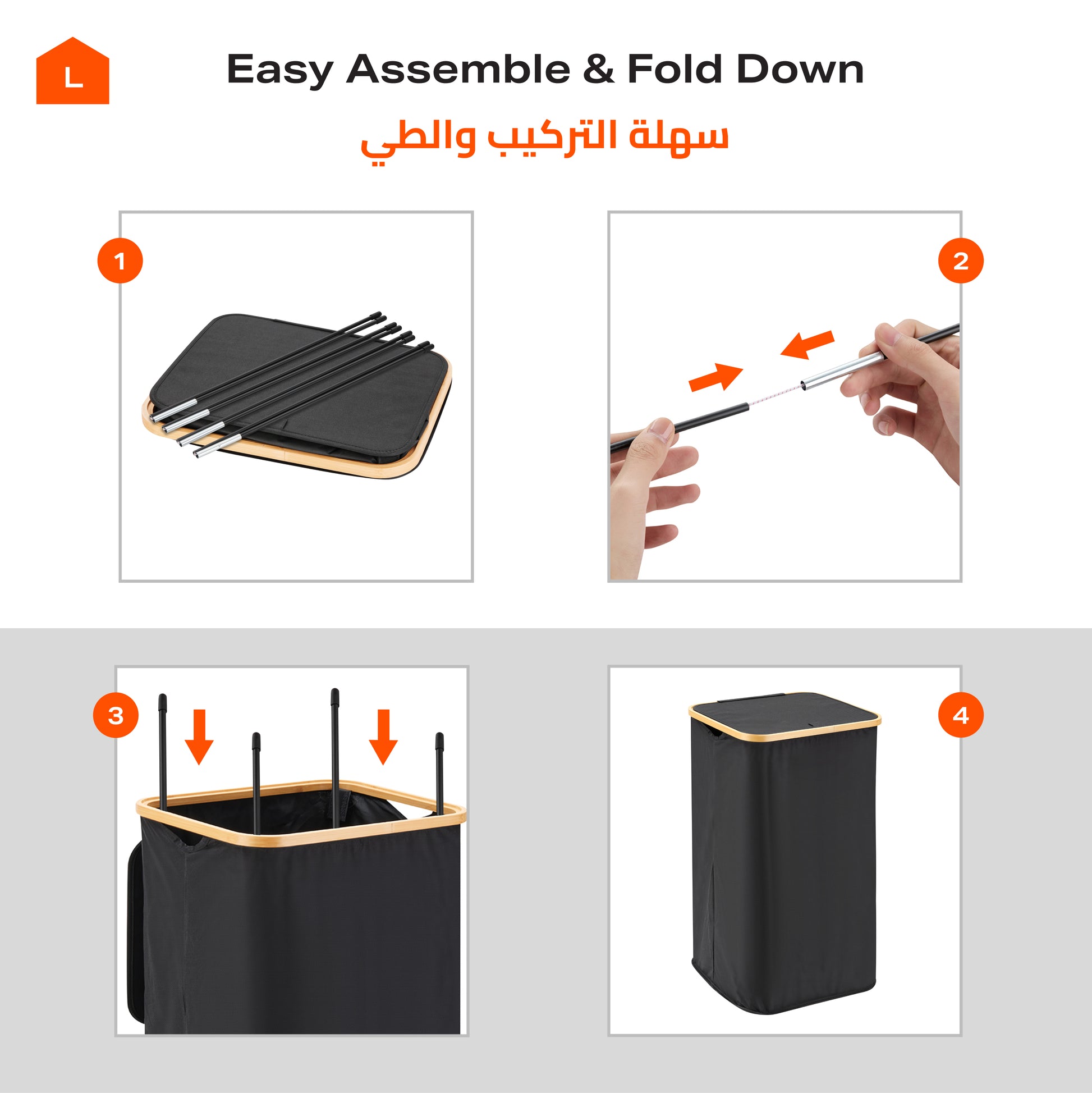 L

Easy Assemble & Fold Down

سهلة التركيب والطي

1

2

3

4