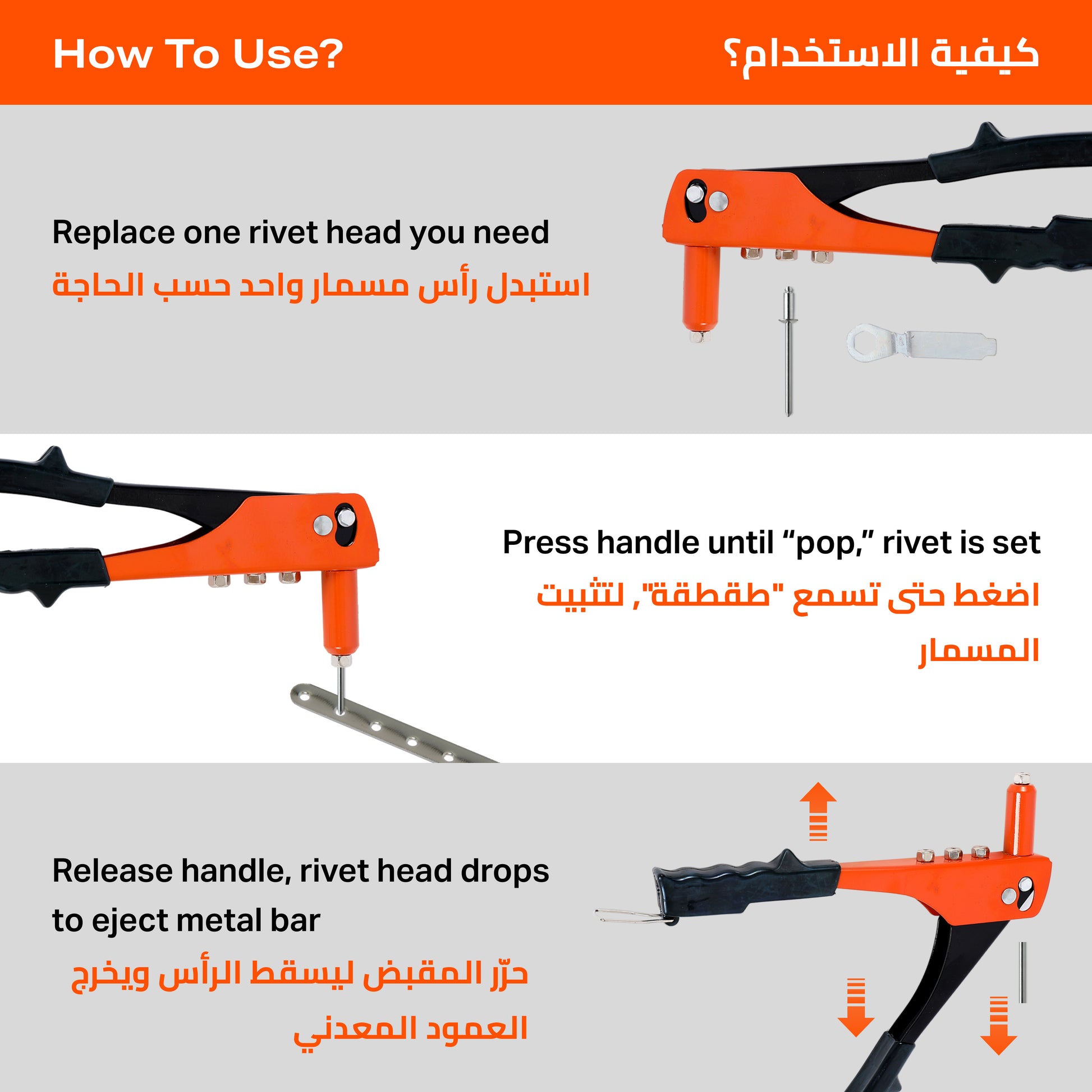 How To Use?

كيفية الاستخدام؟

Replace one rivet head you need

استبدل رأس مسمار واحد حسب الحاجة

Press handle until “pop,” rivet is set

اضغط حتى تسمع "طقطقة", لتثبيت المسمار

Release handle, rivet head drops to eject metal bar

حرّر المقبض ليسقط الرأس ويخرج العمود المعدني