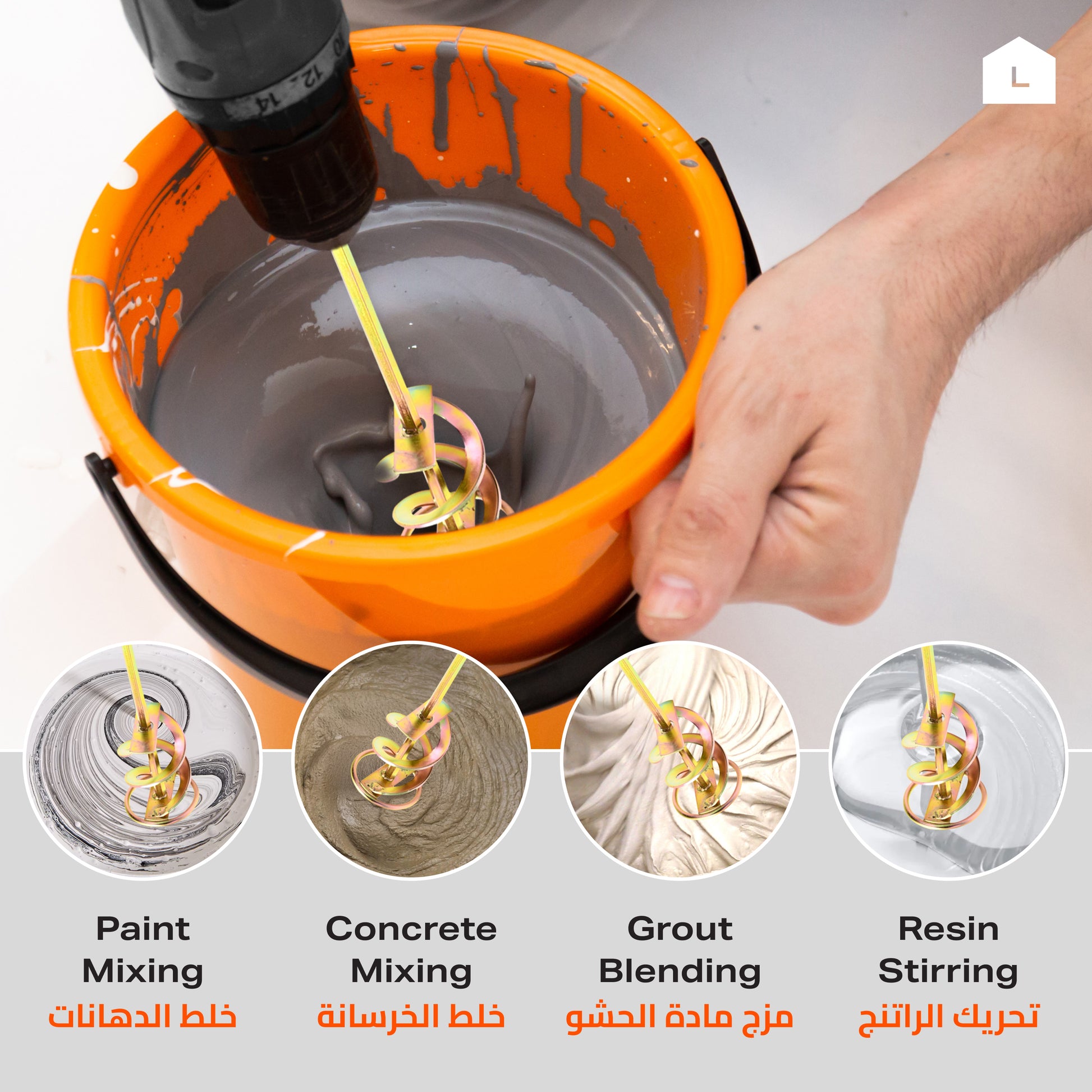 L

10 12 14

Paint Mixing
خلط الدهانات

Concrete Mixing
خلط الخرسانة

Grout Blending
مزج مادة الحشو

Resin Stirring
تحريك الراتنج