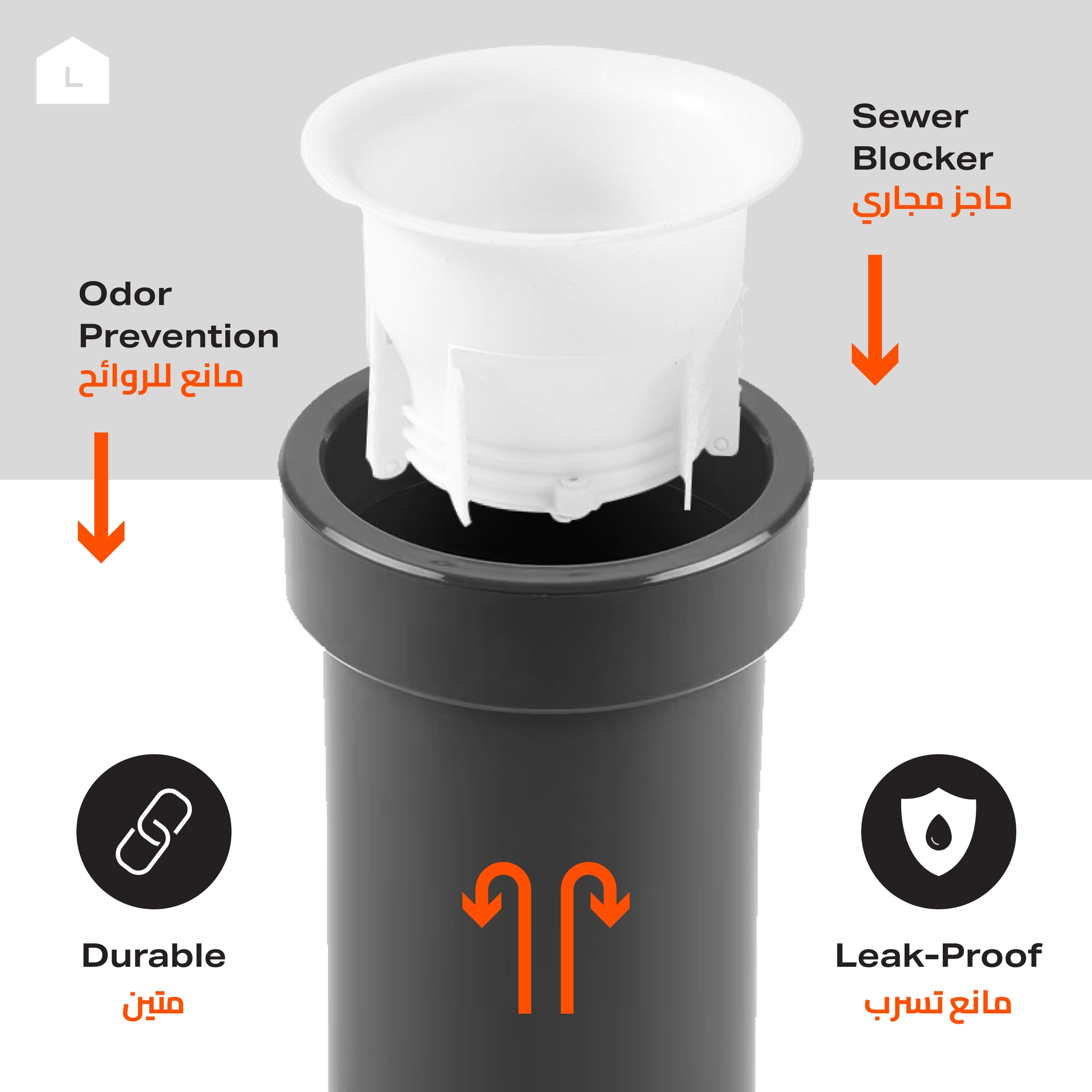 L

Sewer Blocker
حاجز مجاري

Odor Prevention
مانع للروائح

Durable
متين

Leak-Proof
مانع تسرب