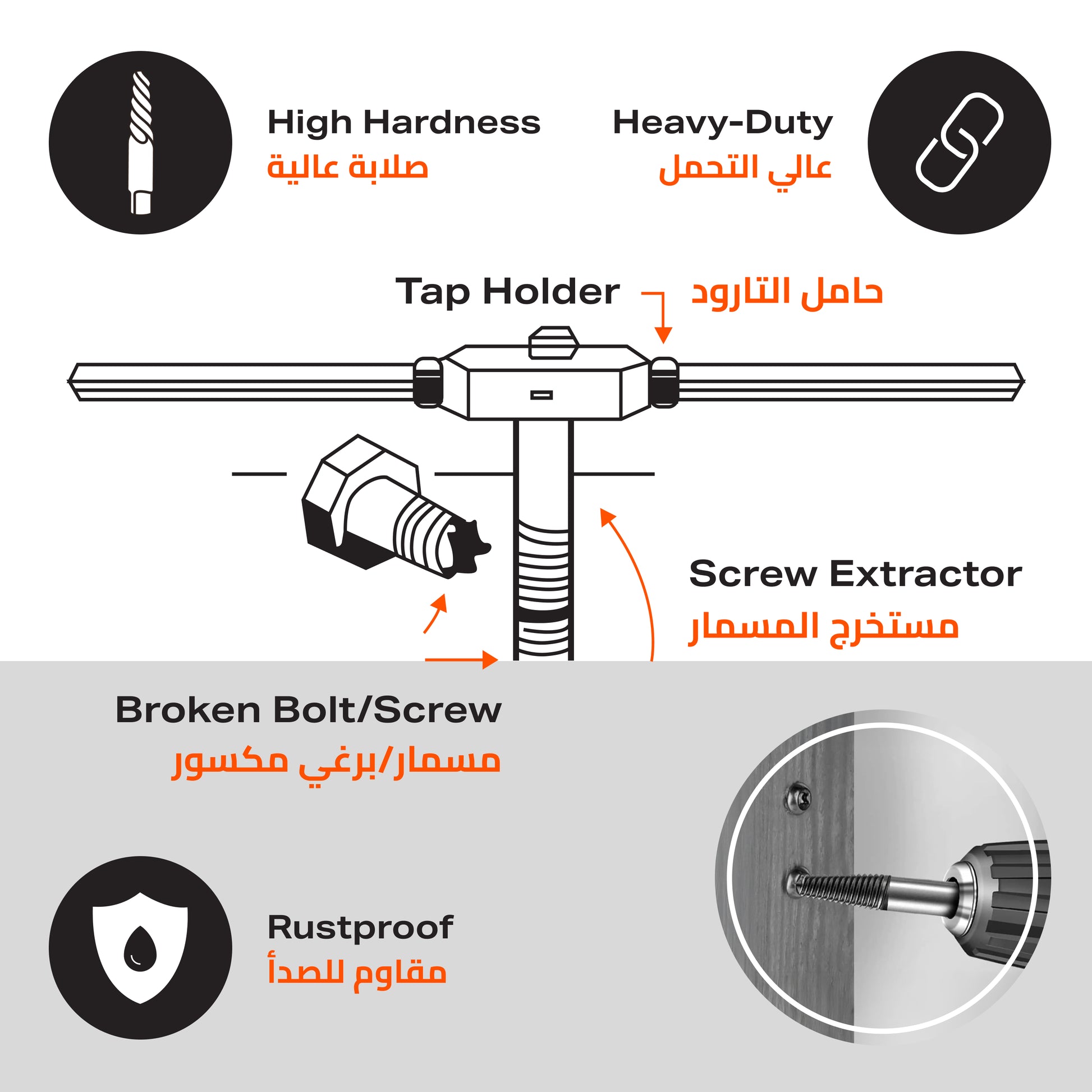 High Hardness
صلابة عالية

Heavy-Duty
عالي التحمل

Tap Holder
حامل التارود

Screw Extractor
مستخرج المسمار

Broken Bolt/Screw
مسمار/برغي مكسور

Rustproof
مقاوم للصدأ