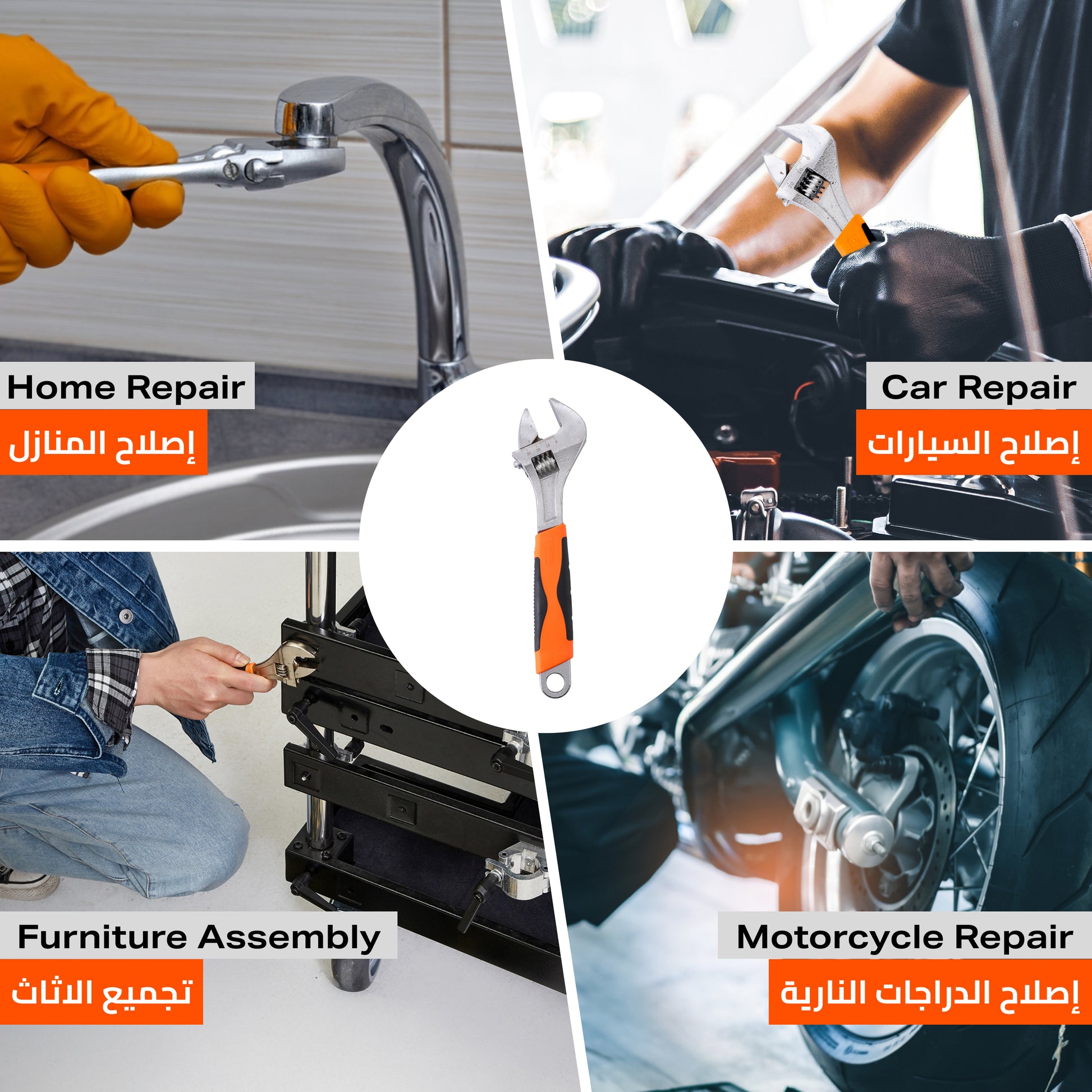 Home Repair
إصلاح المنازل

Car Repair
إصلاح السيارات

Furniture Assembly
تجميع الاثاث

Motorcycle Repair
إصلاح الدراجات النارية