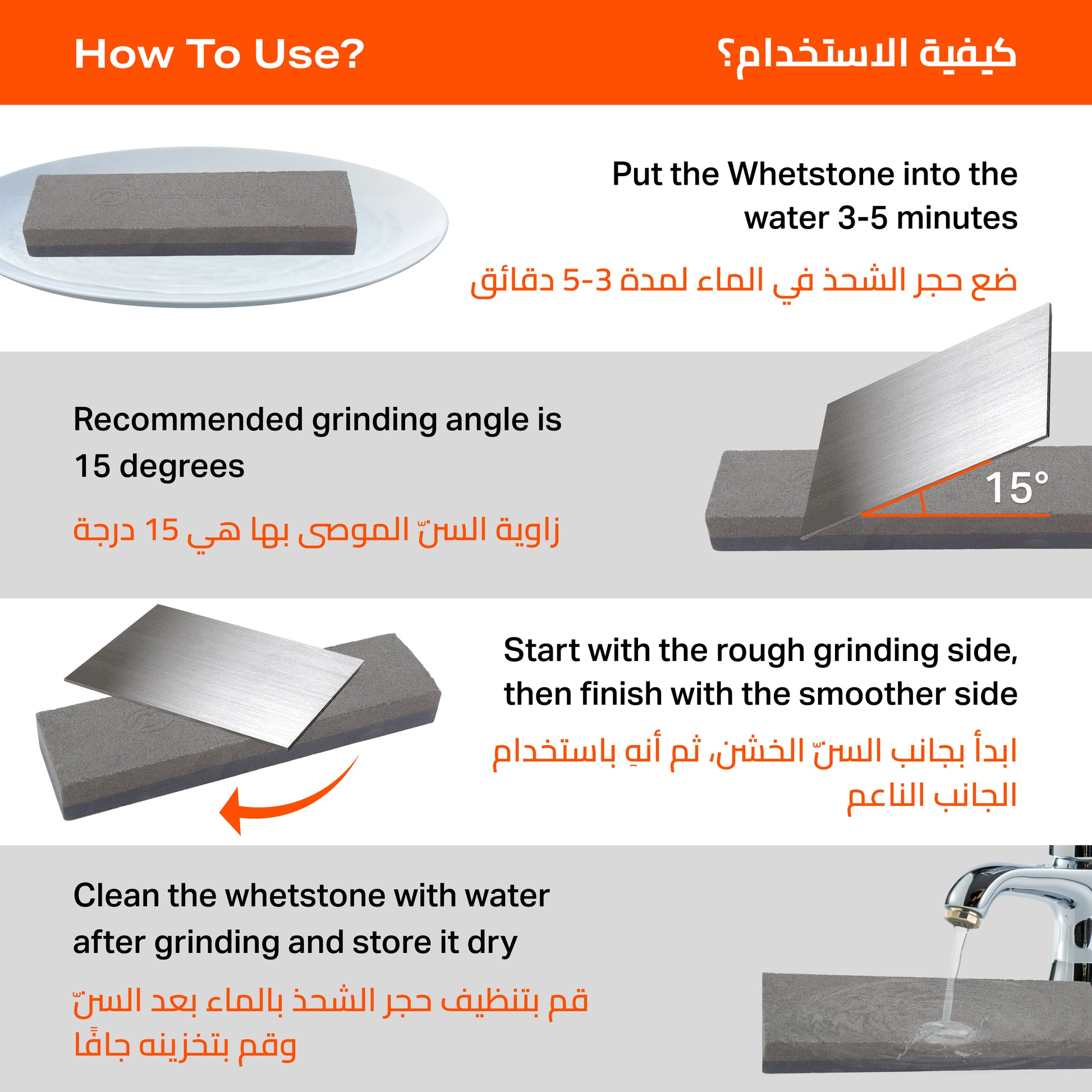 How To Use?

كيفية الاستخدام؟

Put the Whetstone into the water 3-5 minutes

ضع حجر الشحذ في الماء لمدة 3-5 دقائق

Recommended grinding angle is 15 degrees

زاوية السنّ الموصى بها هي 15 درجة

15°

Start with the rough grinding side, then finish with the smoother side

ابدأ بجانب السنّ الخشن، ثم أنهِ باستخدام الجانب الناعم

Clean the whetstone with water after grinding and store it dry

قم بتنظيف حجر الشحذ بالماء بعد السنّ وقم بتخزينه جافًا