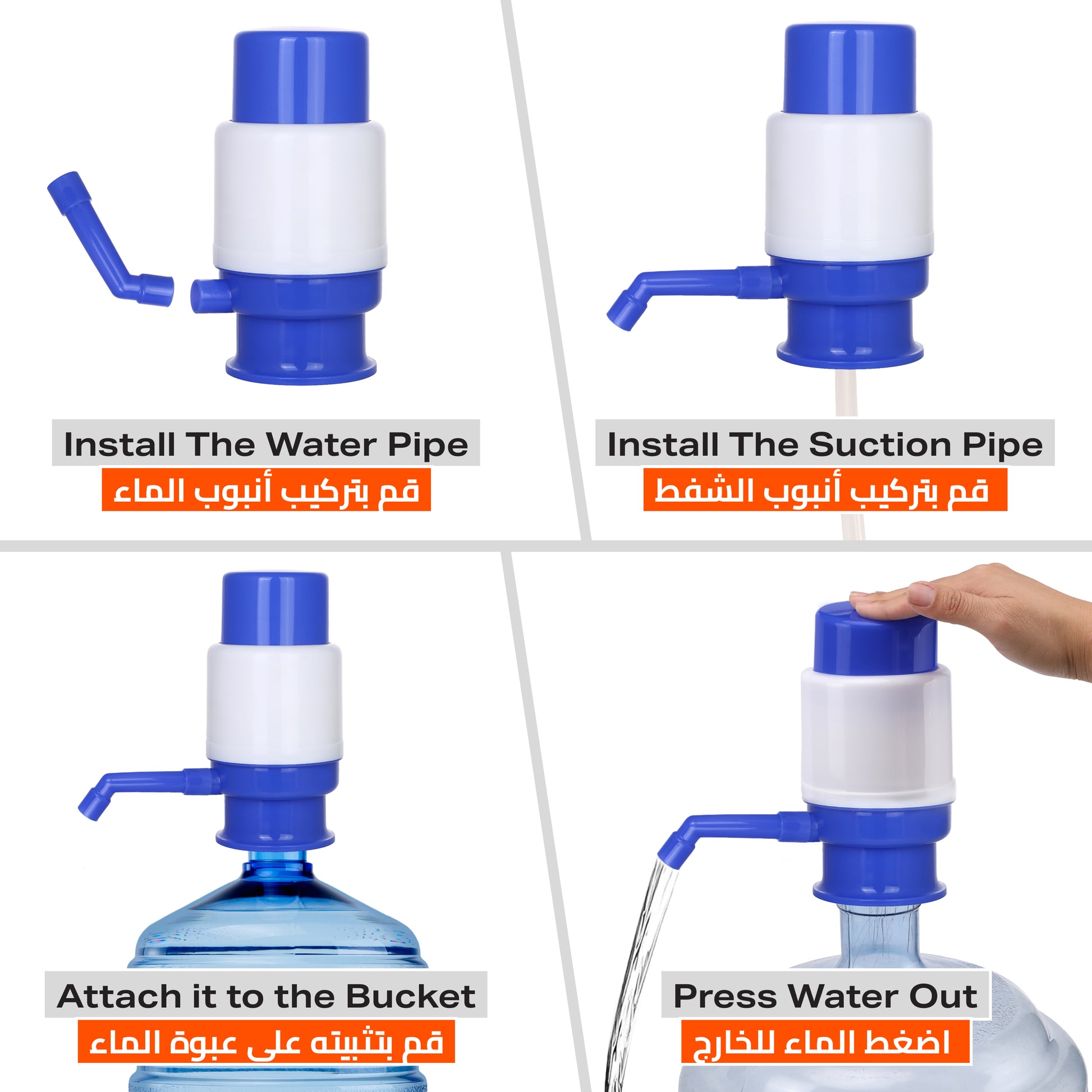 Install The Water Pipe
قم بتركيب أنبوب الماء

Install The Suction Pipe
قم بتركيب أنبوب الشفط

Attach it to the Bucket
قم بتثبيته على عبوة الماء

Press Water Out
اضغط الماء للخارج