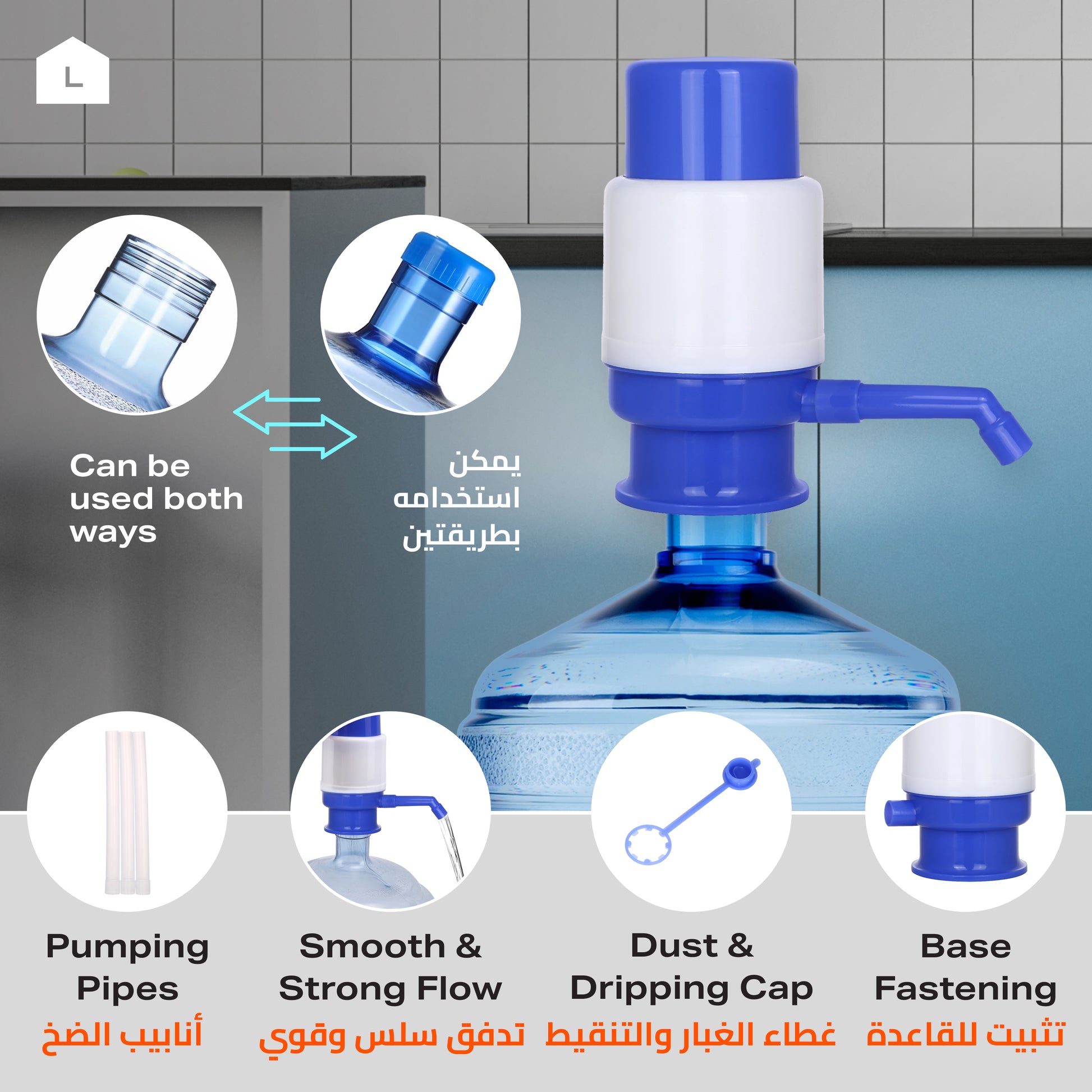 L

Can be used both ways

يمكن استخدامه بطريقتين

Pumping Pipes
أنابيب الضخ

Smooth & Strong Flow
تدفق سلس وقوي

Dust & Dripping Cap
غطاء الغبار والتنقيط

Base Fastening
تثبيت للقاعدة