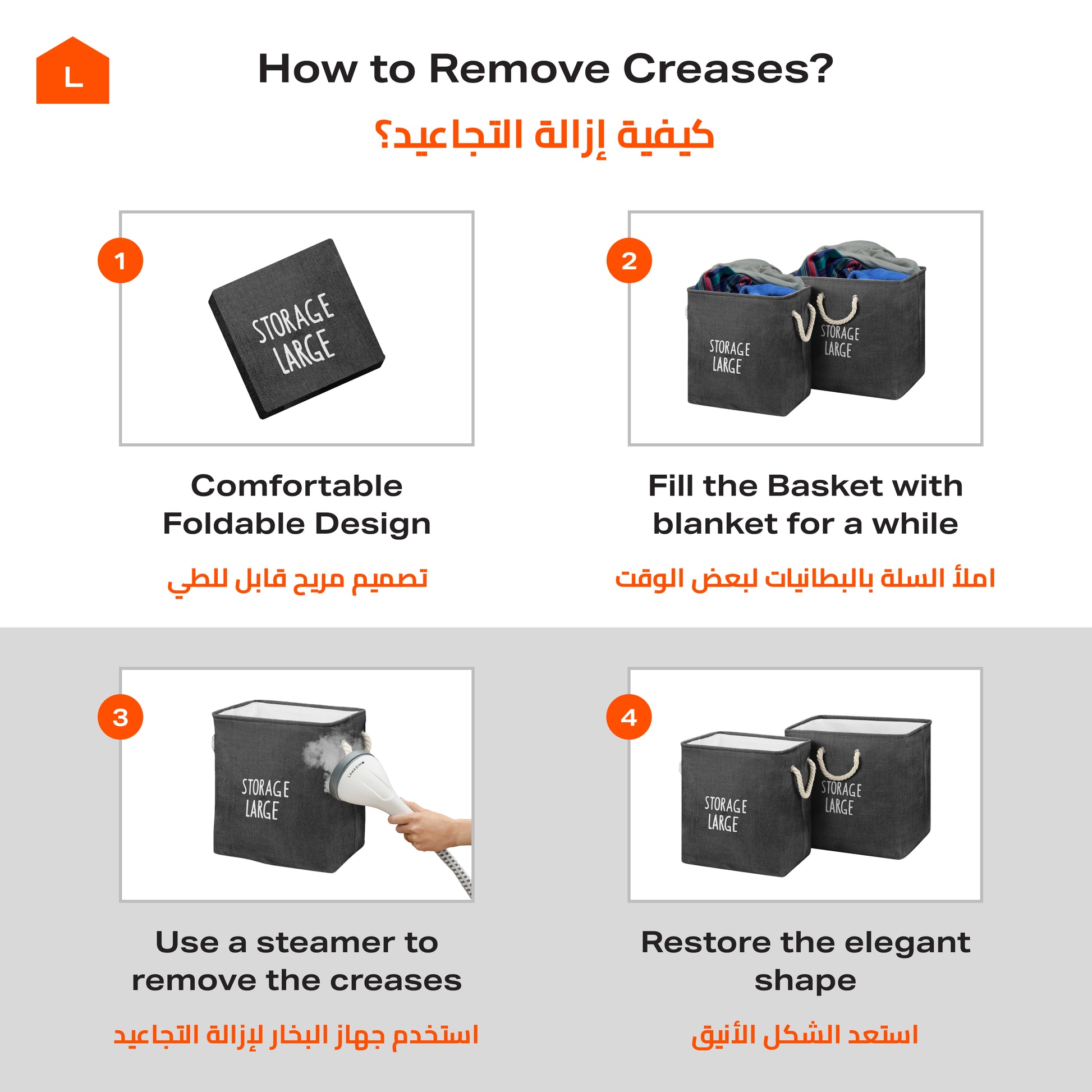 L

How to Remove Creases?

كيفية إزالة التجاعيد؟

1

STORAGE LARGE

Comfortable Foldable Design

تصميم مريح قابل للطي

2

STORAGE LARGE

STORAGE LARGE

Fill the Basket with blanket for a while

املأ السلة بالبطانيات لبعض الوقت

3

STORAGE LARGE

LAWAZIM

Use a steamer to remove the creases

استخدم جهاز البخار لإزالة التجاعيد

4

STORAGE LARGE

STORAGE LARGE

Restore the elegant shape

استعد الشكل الأنيق