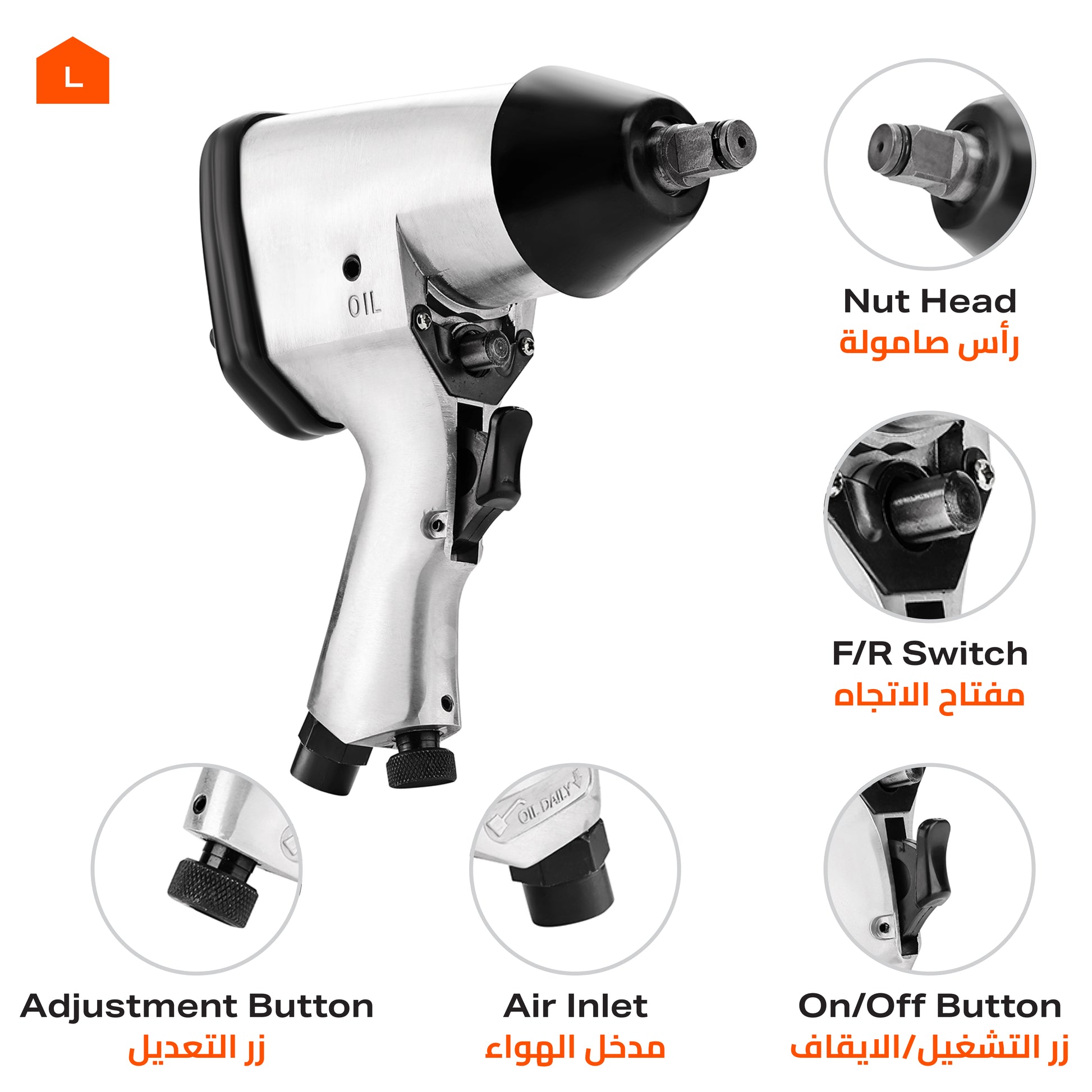 L

OIL

Nut Head
رأس صامولة

F/R Switch
مفتاح الاتجاه

OIL DAILY

Adjustment Button
زر التعديل

Air Inlet
مدخل الهواء

On/Off Button
زر التشغيل/الايقاف