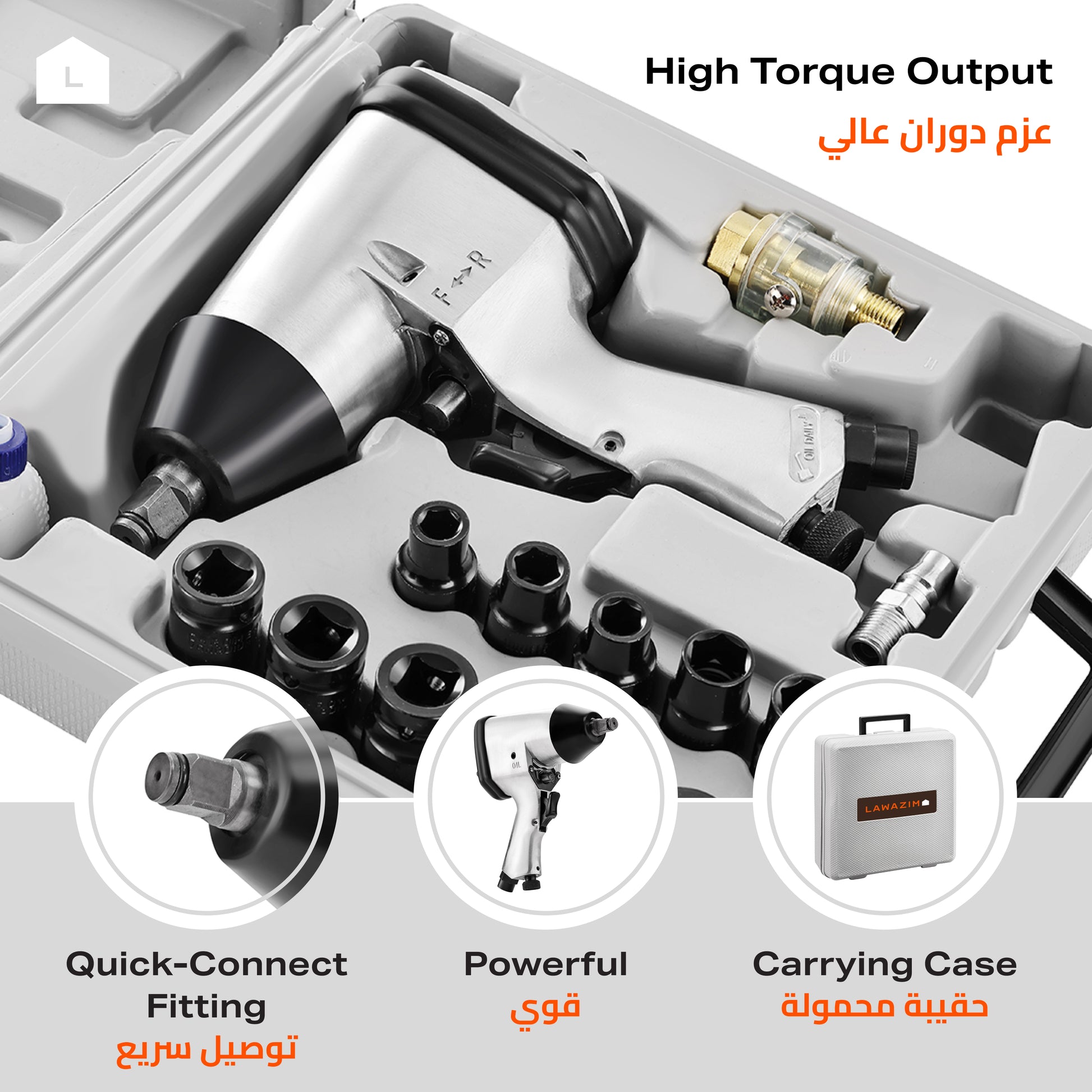 L

High Torque Output
عزم دوران عالي

F ↔ R

OIL DAILY

OIL

LAWAZIM

Quick-Connect Fitting
توصيل سريع

Powerful
قوي

Carrying Case
حقيبة محمولة