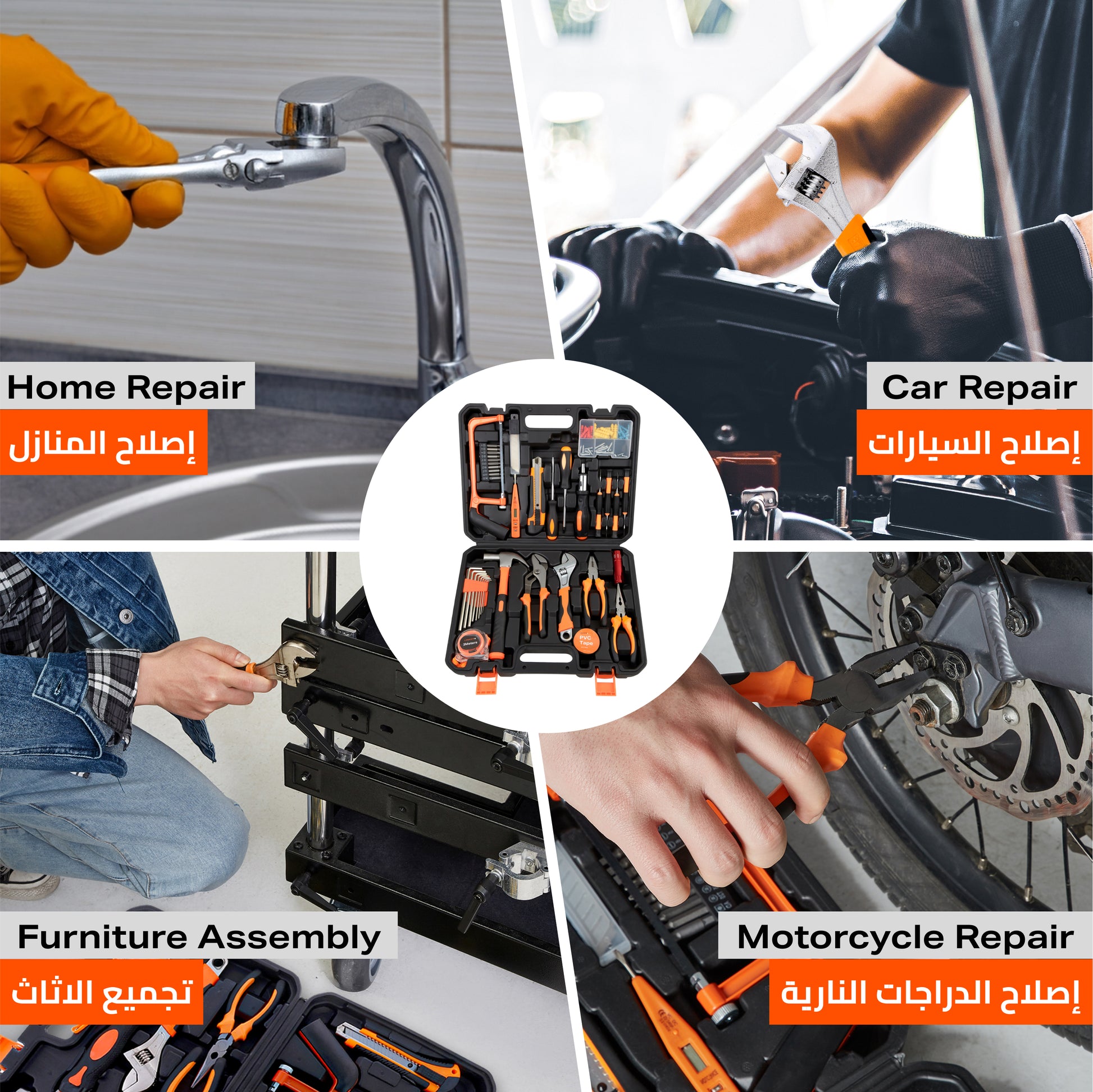 Home Repair
إصلاح المنازل

Car Repair
إصلاح السيارات

3Meters

PVC Tape

Furniture Assembly
تجميع الاثاث

Motorcycle Repair
إصلاح الدراجات النارية