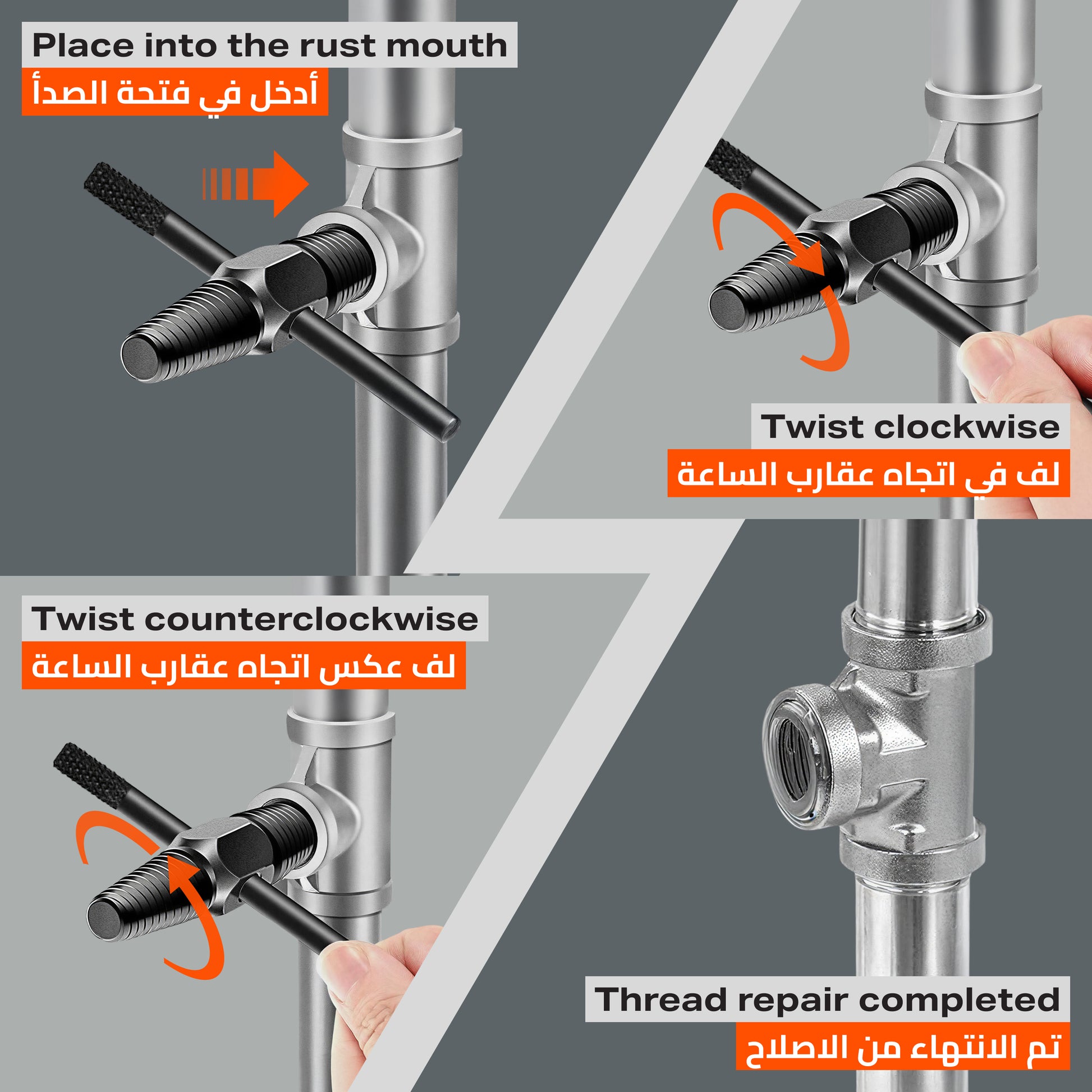 Place into the rust mouth
أدخل في فتحة الصدأ

Twist clockwise
لف في اتجاه عقارب الساعة

Twist counterclockwise
لف عكس اتجاه عقارب الساعة

Thread repair completed
تم الانتهاء من الاصلاح