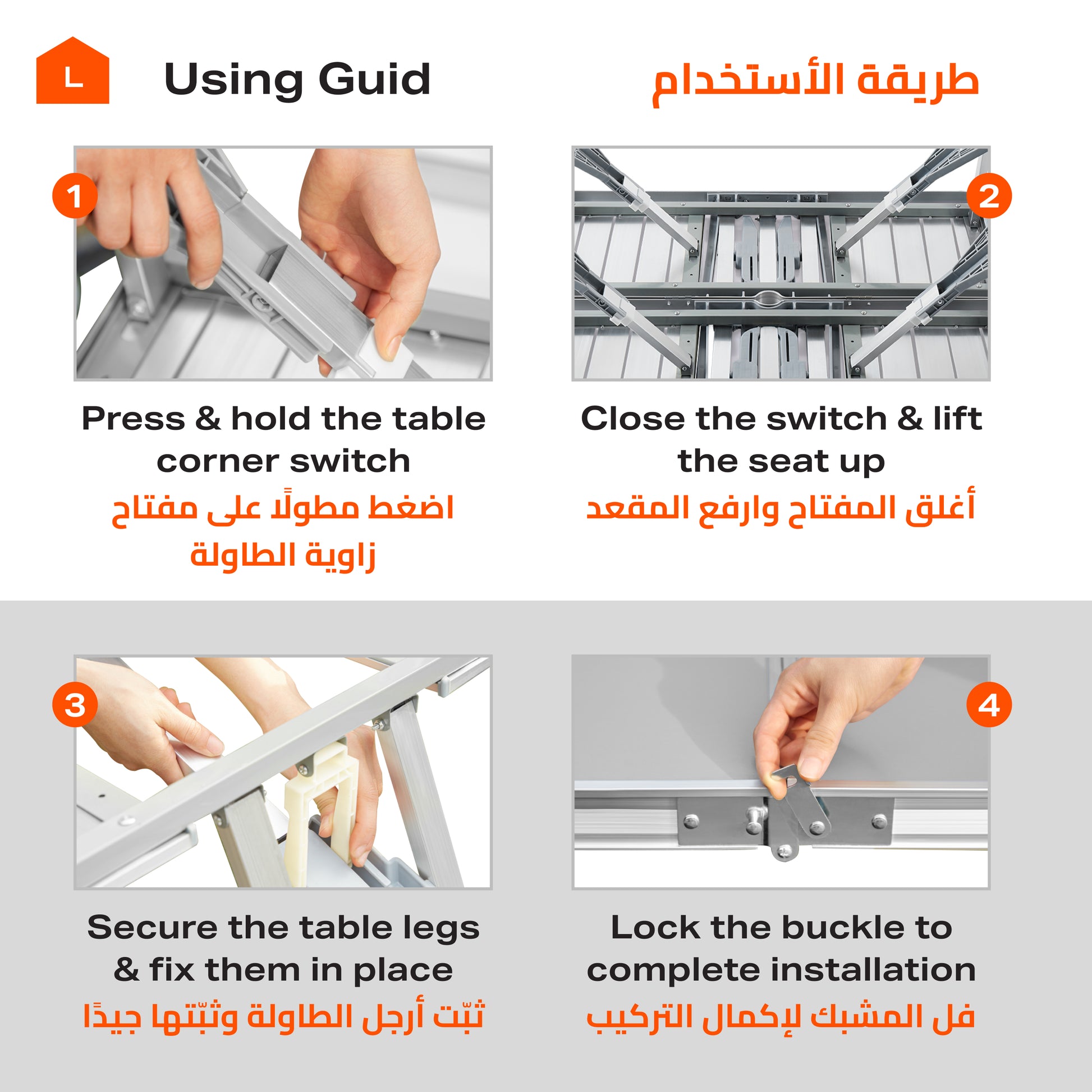 L

Using Guid

طريقة الأستخدام

1

Press & hold the table corner switch

اضغط مطولًا على مفتاح زاوية الطاولة

2

Close the switch & lift the seat up

أغلق المفتاح وارفع المقعد

3

Secure the table legs & fix them in place

ثبّت أرجل الطاولة وثبّتها جيدًا

4

Lock the buckle to complete installation

فل المشبك لإكمال التركيب