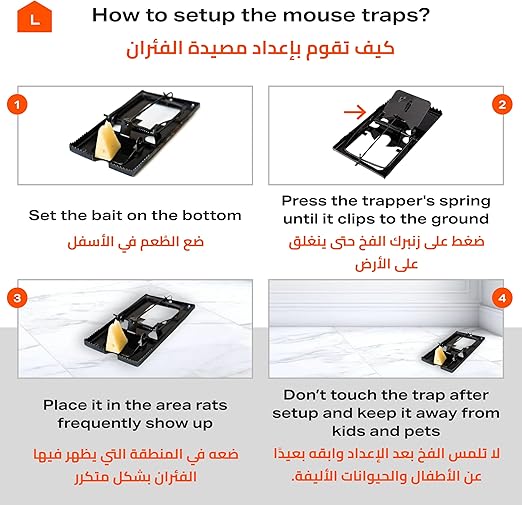 L

How to setup the mouse traps?

كيف تقوم بإعداد مصيدة الفئران

1

Set the bait on the bottom

ضع الطعم في الأسفل

2

Press the trapper's spring until it clips to the ground

ضغط على زنبرك الفخ حتى ينغلق على الأرض

3

Place it in the area rats frequently show up

ضعه في المنطقة التي يظهر فيها الفئران بشكل متكرر

4

Don't touch the trap after setup and keep it away from kids and pets

لا تلمس الفخ بعد الإعداد وابقه بعيدًا عن الأطفال والحيوانات الأليفة.